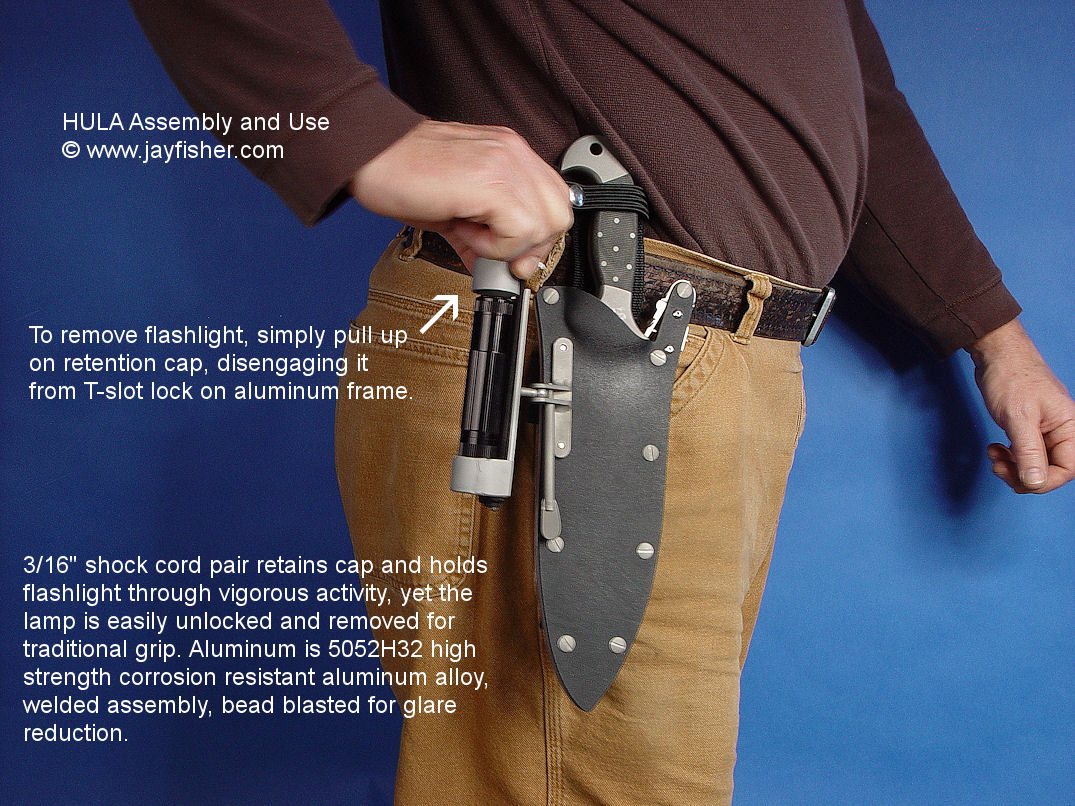 HULA Assembly and Use
© www.jayfisher.com

To remove flashlight, simply pull up on retention cap, disengaging it from T-slot lock on aluminum frame.

3/16" shock cord pair retains cap and holds flashlight through vigorous activity, yet the lamp is easily unlocked and removed for traditional grip. Aluminum is 5052H32 high strength corrosion resistant aluminum alloy, welded assembly, bead blasted for glare reduction.