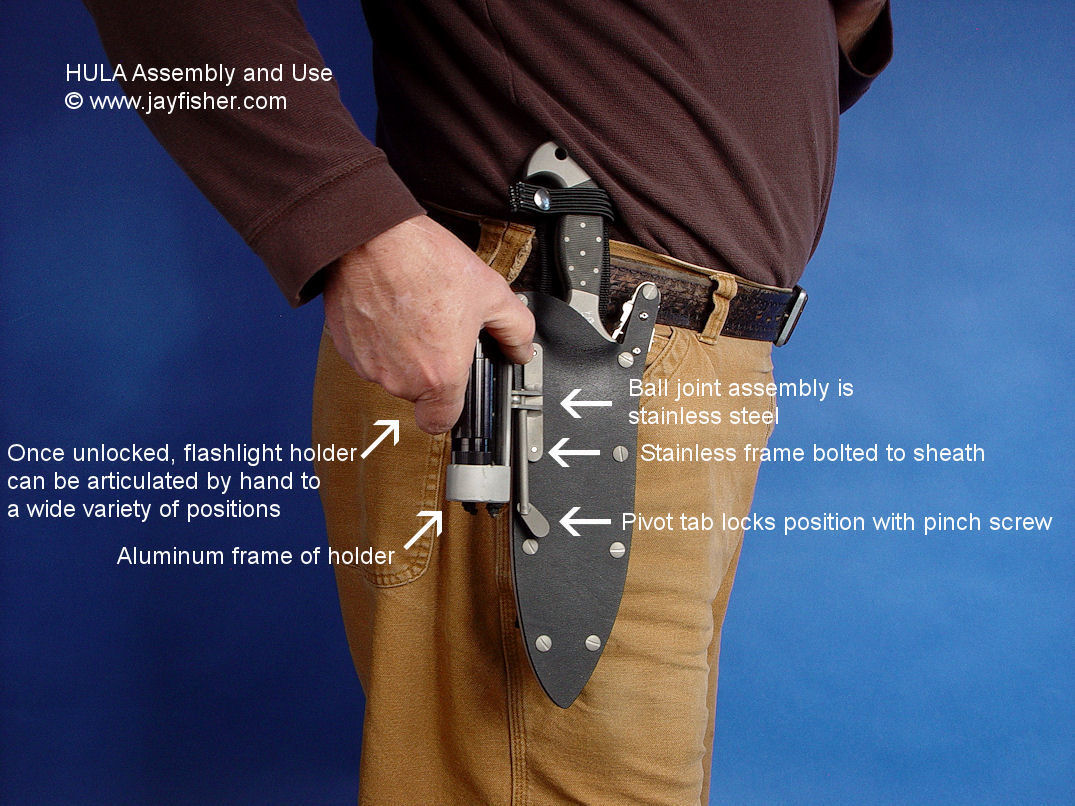 HULA Assembly and Use
© www.jayfisher.com

Ball joint assembly is stainless steel

Once unlocked, flashlight holder can be articulated by hand to a wide variety of positions

Stainless frame bolted to sheath

Pivot tab locks position with pinch screw

Aluminum frame of holder