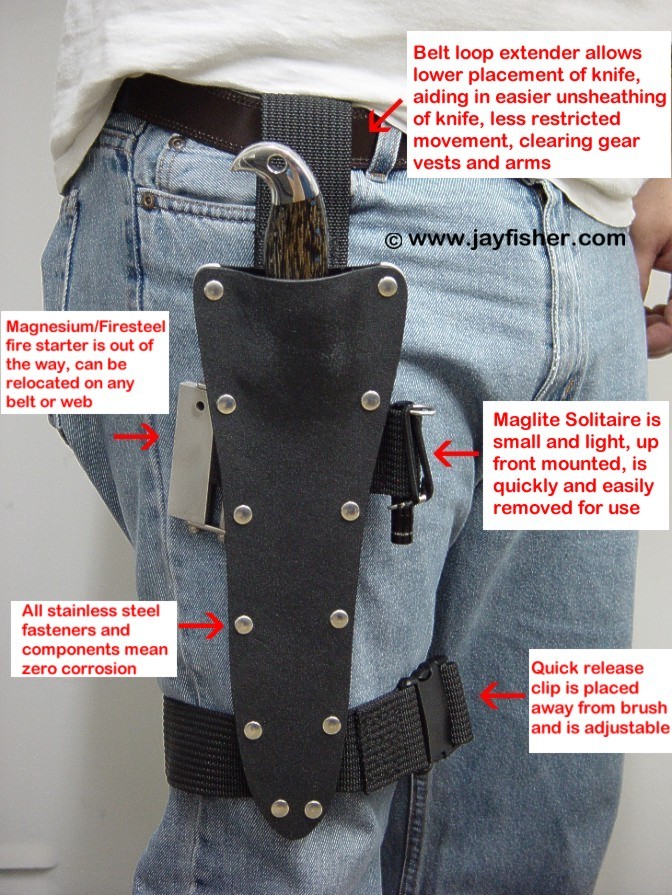 Belt loop extender allows lower placement of knife, aiding in easier unsheathing of knife, less restricted movement, clearing gear vests and arms

© www.jayfisher.com

Magnesium/Firesteel fire starter is out of the way, can be relocated on any belt or web

Maglite Solitaire is small and light, up front mounted, is quickly and easily removed for use

All stainless steel fasteners and components mean zero corrosion

Quick release clip is placed away from brush and is adjustable